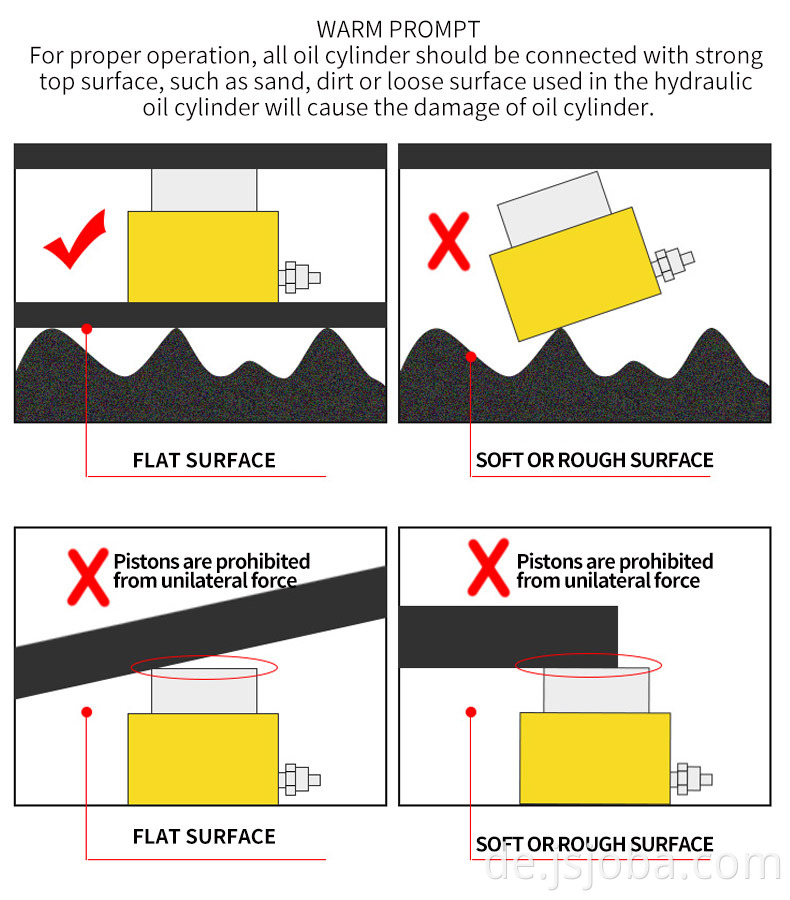 WARM PROMPT
For proper operation, all oil cylinder should be connected with strong top surface, such as sand, dirt or loose surface used in the hydraulic oil cylinder will cause the damage of oil cylinder.

FLAT SURFACE

SOFT OR ROUGH SURFACE

Pistons are prohibited from unilateral force

Pistons are prohibited from unilateral force

FLAT SURFACE

SOFT OR ROUGH SURFACE

de.jsjoba.com